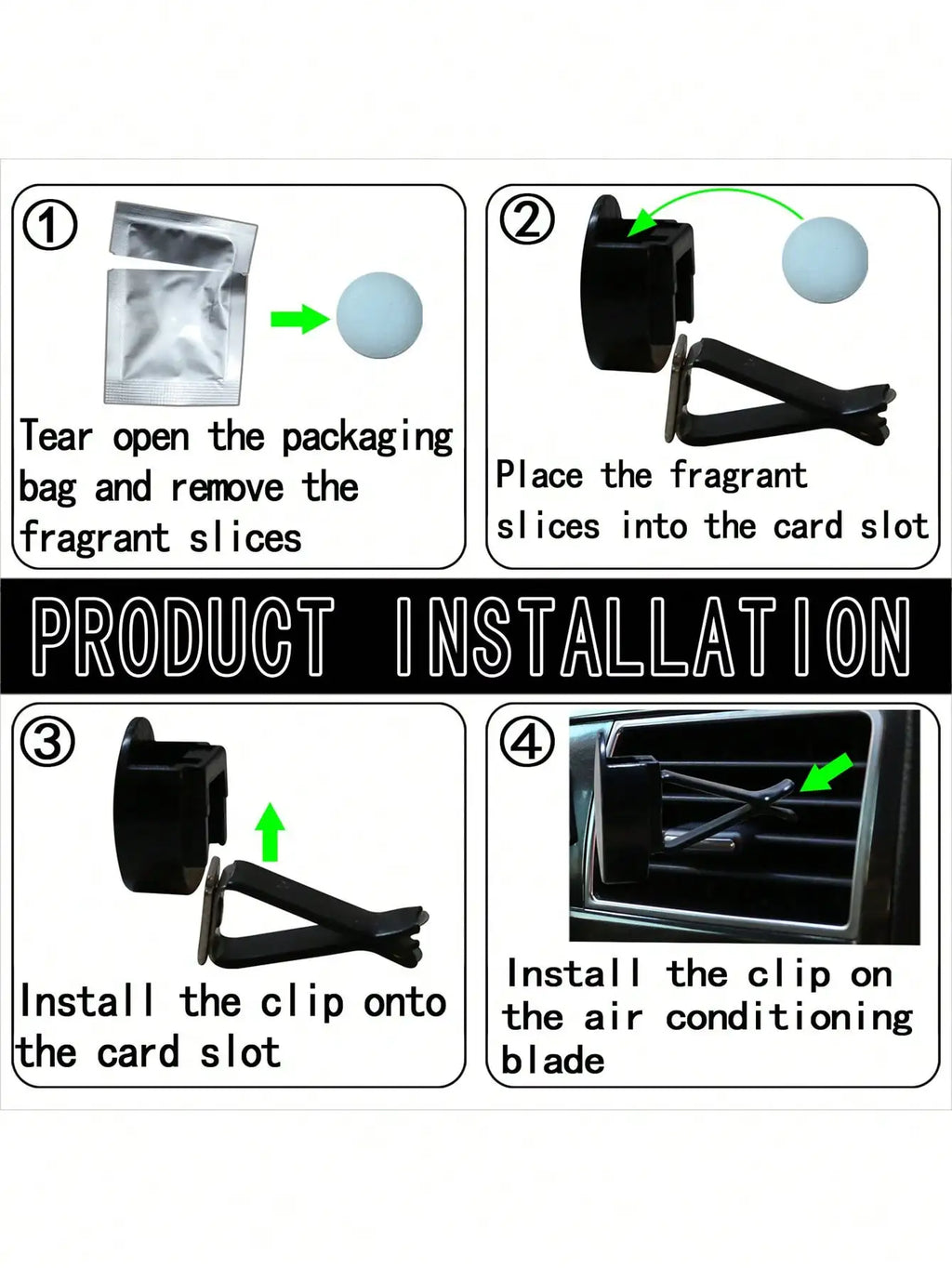 ①
Tear open the packaging bag and remove the fragrant slices

②
Place the fragrant slices into the card slot

PRODUCT INSTALLATION

③
Install the clip onto the card slot

④
Install the clip on the air conditioning blade