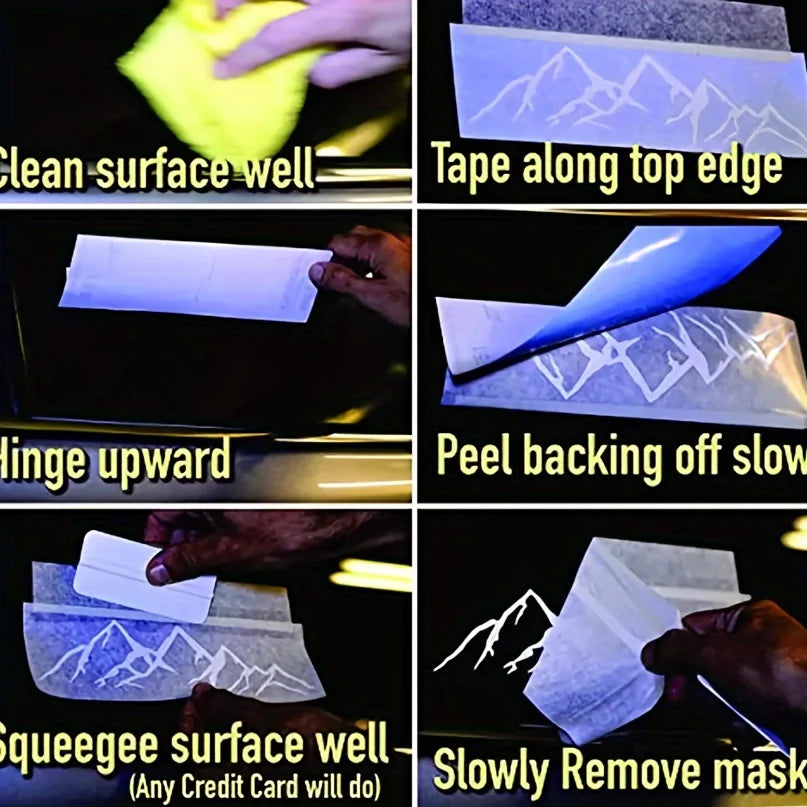 Clean surface well

Tape along top edge

Hinge upward

Peel backing off slow

Squeegee surface well
(Any Credit Card will do)

Slowly Remove mask