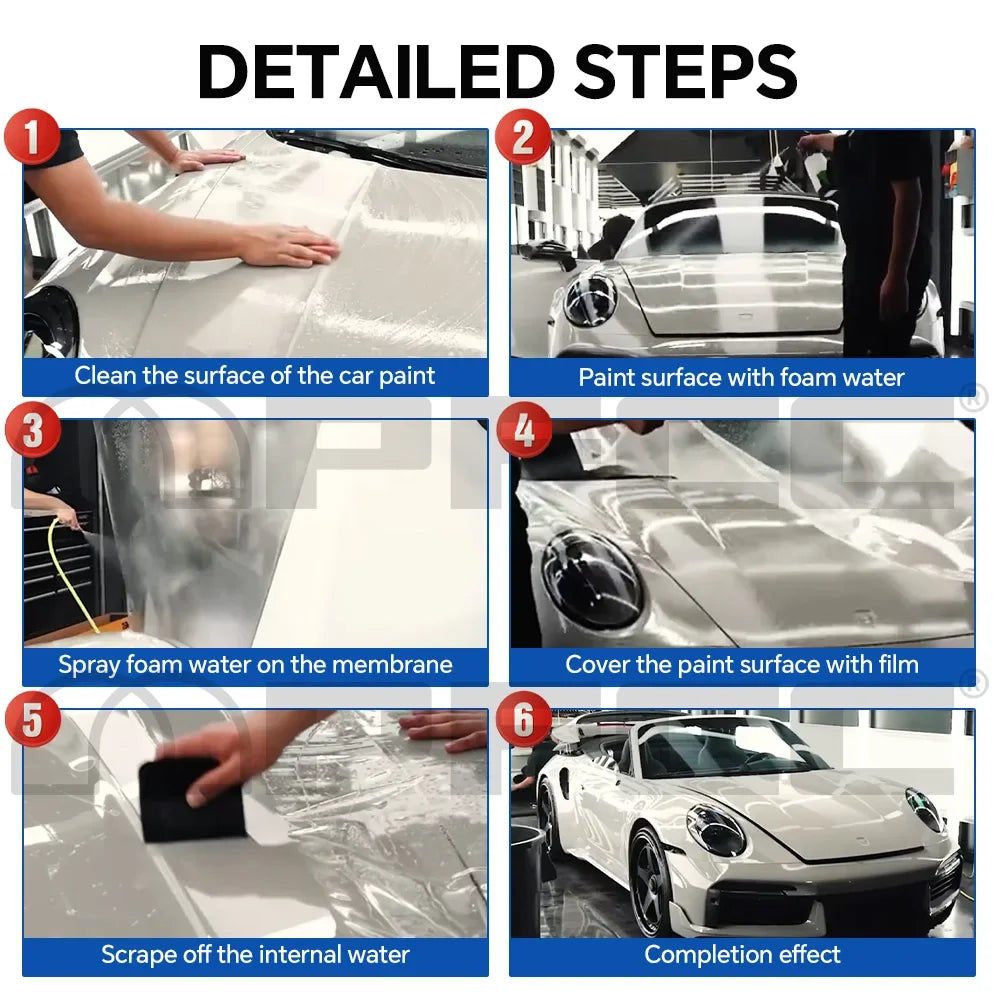 DETAILED STEPS

1
Clean the surface of the car paint

2
Paint surface with foam water

3
Spray foam water on the membrane

4
Cover the paint surface with film

5
Scrape off the internal water

6
Completion effect